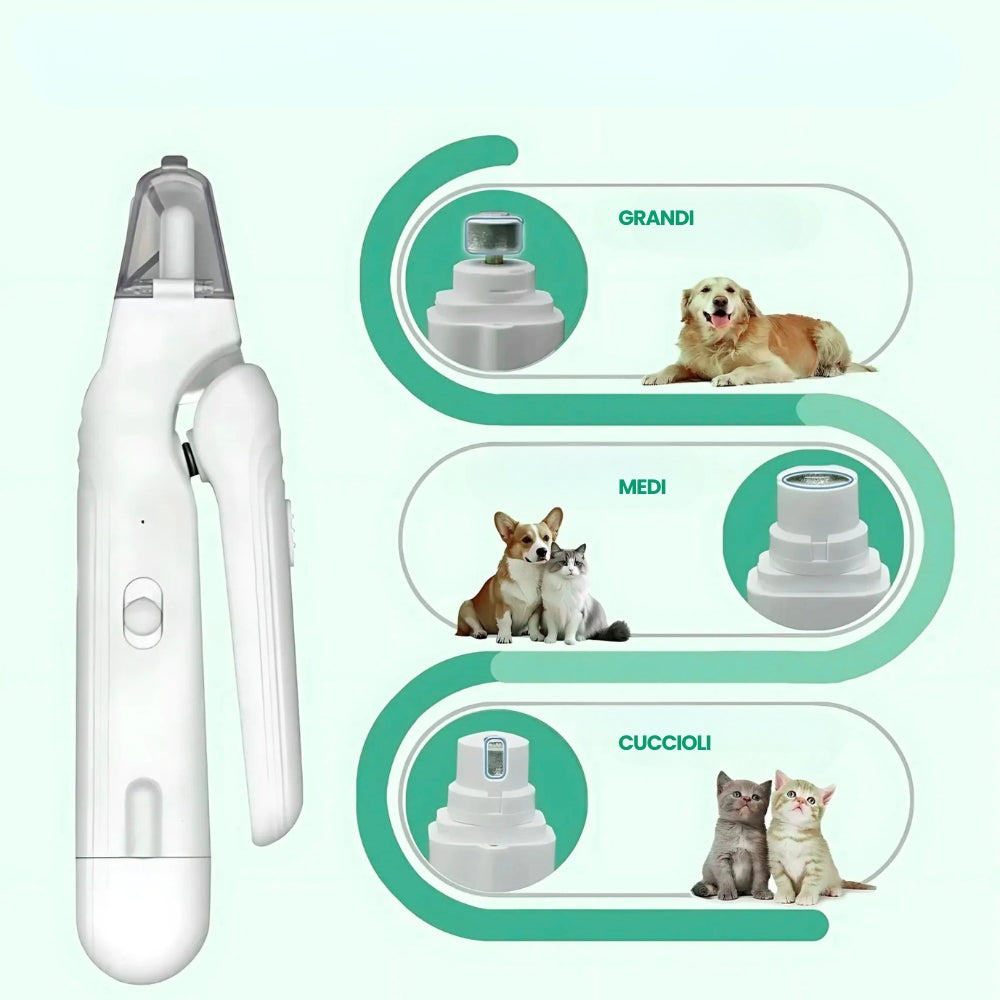 GRANDI

MEDI

CUCCIOLI